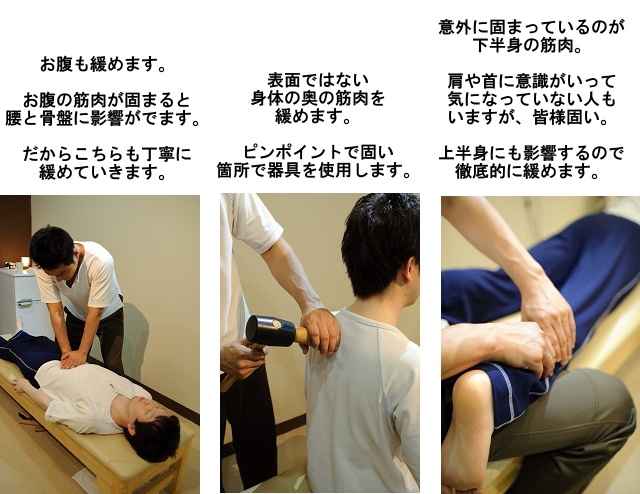 お腹も緩めます。

お腹の筋肉が固まると腰と骨盤に影響がでます。

だからこちらも丁寧に緩めていきます。

表面ではない身体の奥の筋肉を緩めます。

ピンポイントで固い箇所で器具を使用します。

意外に固まっているのが下半身の筋肉。

肩や首に意識がいって気になっていない人もいますが、皆様固い。

上半身にも影響するので徹底的に緩めます。