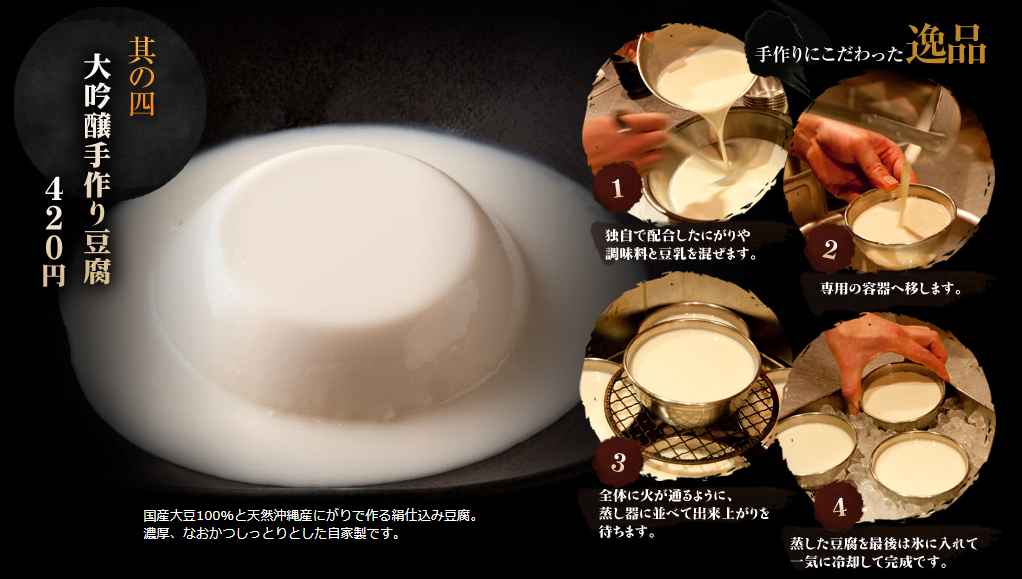 其の四
大吟醸手作り豆腐
420円

国産大豆100%と天然沖縄産にがりで作る絹仕込み豆腐。
濃厚、なおかつしっとりとした自家製です。

手作りにこだわった逸品

1
独自で配合したにがりや調味料と豆乳を混ぜます。

2
専用の容器へ移します。

3
全体に火が通るように、蒸し器に並べて出来上がりを待ちます。

4
蒸した豆腐を最後は氷に入れて一気に冷却して完成です。